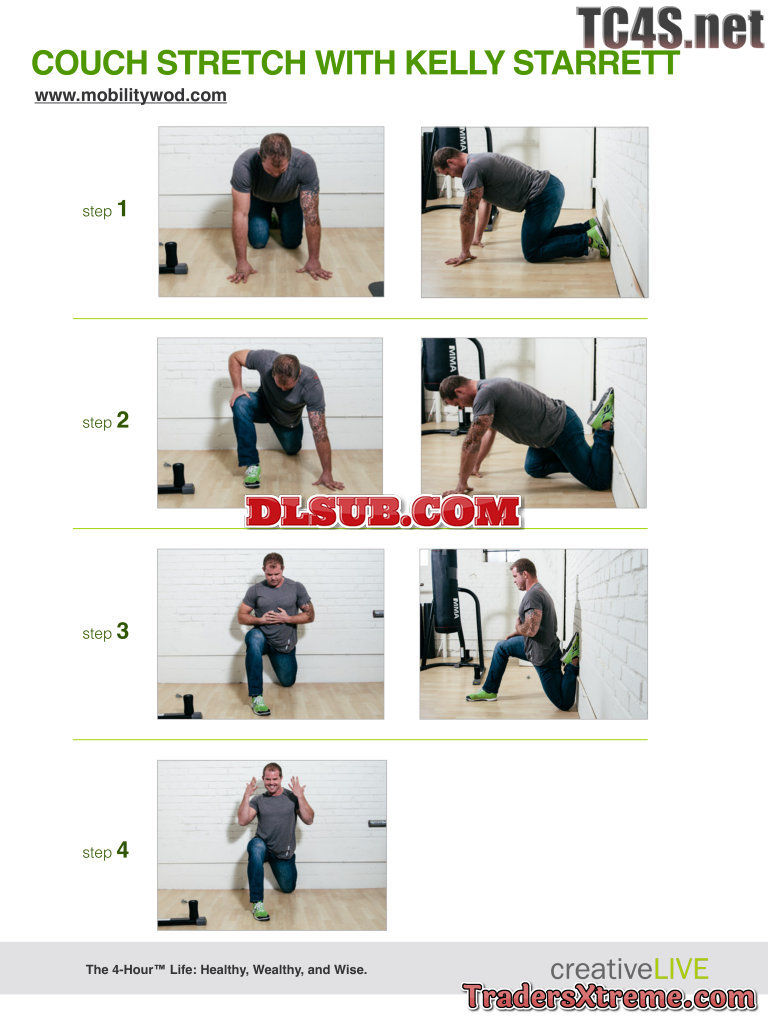 TC4S.net

COUCH STRETCH WITH KELLY STARRETT

www.mobilitywod.com

step 1

MMA

step 2

MMA

DLSUB.COM

step 3

MMA

step 4

The 4-Hour™ Life: Healthy, Wealthy, and Wise.

creativeLIVE

TradersXtreme.com